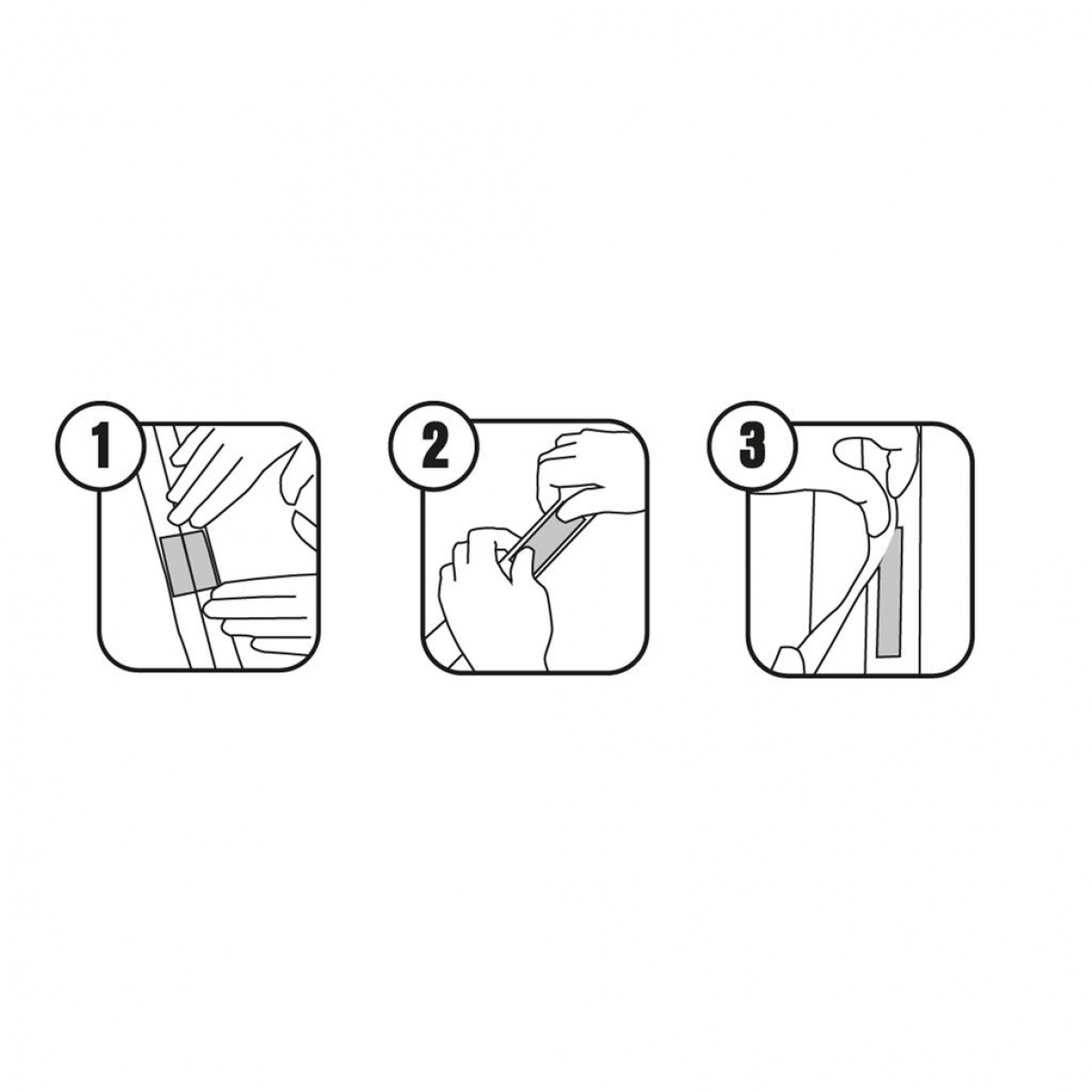 1

2

3